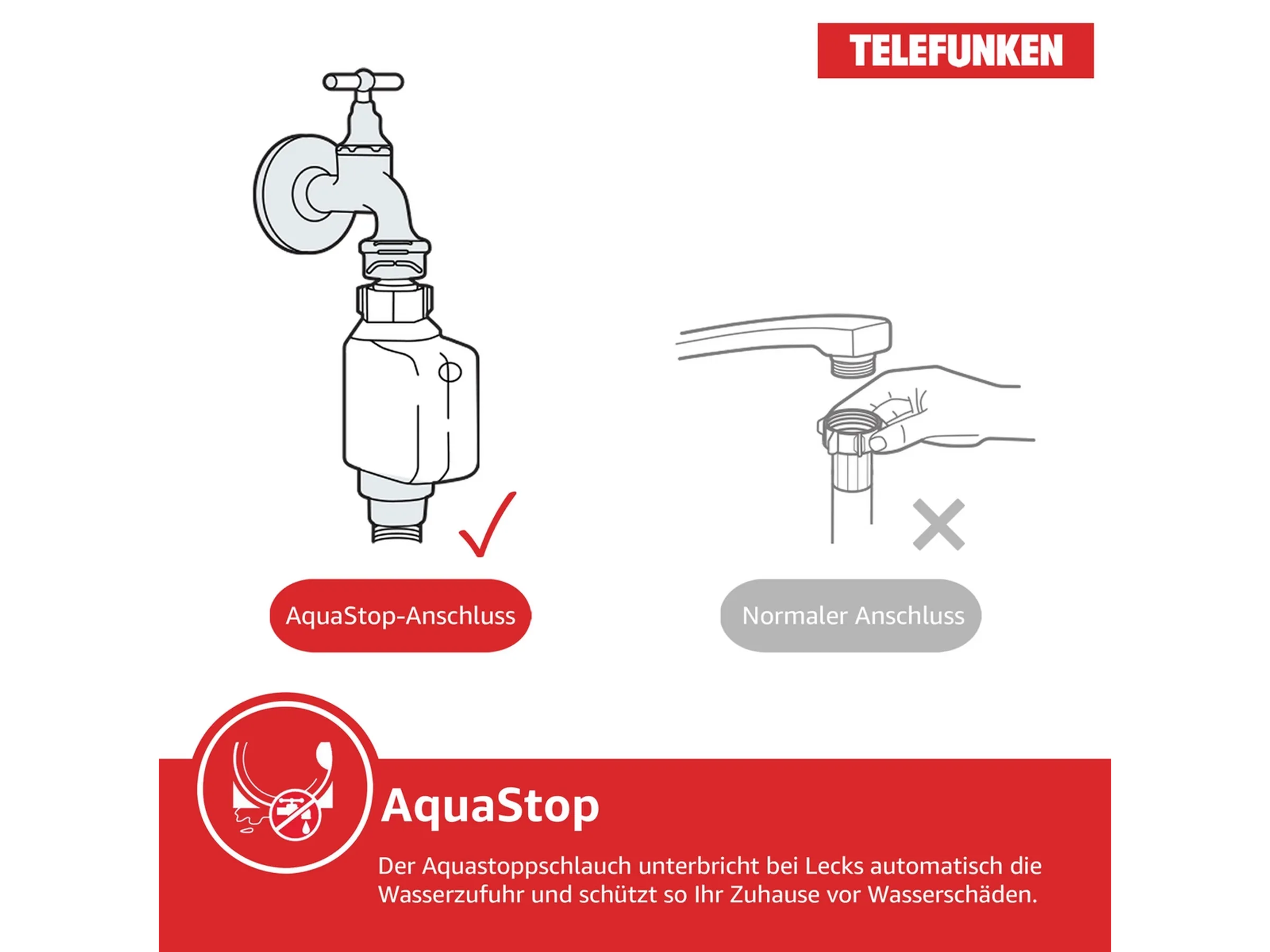 TELEFUNKEN

AquaStop-Anschluss

Normaler Anschluss

AquaStop

Der Aquastoppschlauch unterbricht bei Lecks automatisch die Wasserzufuhr und schützt so Ihr Zuhause vor Wasserschäden.